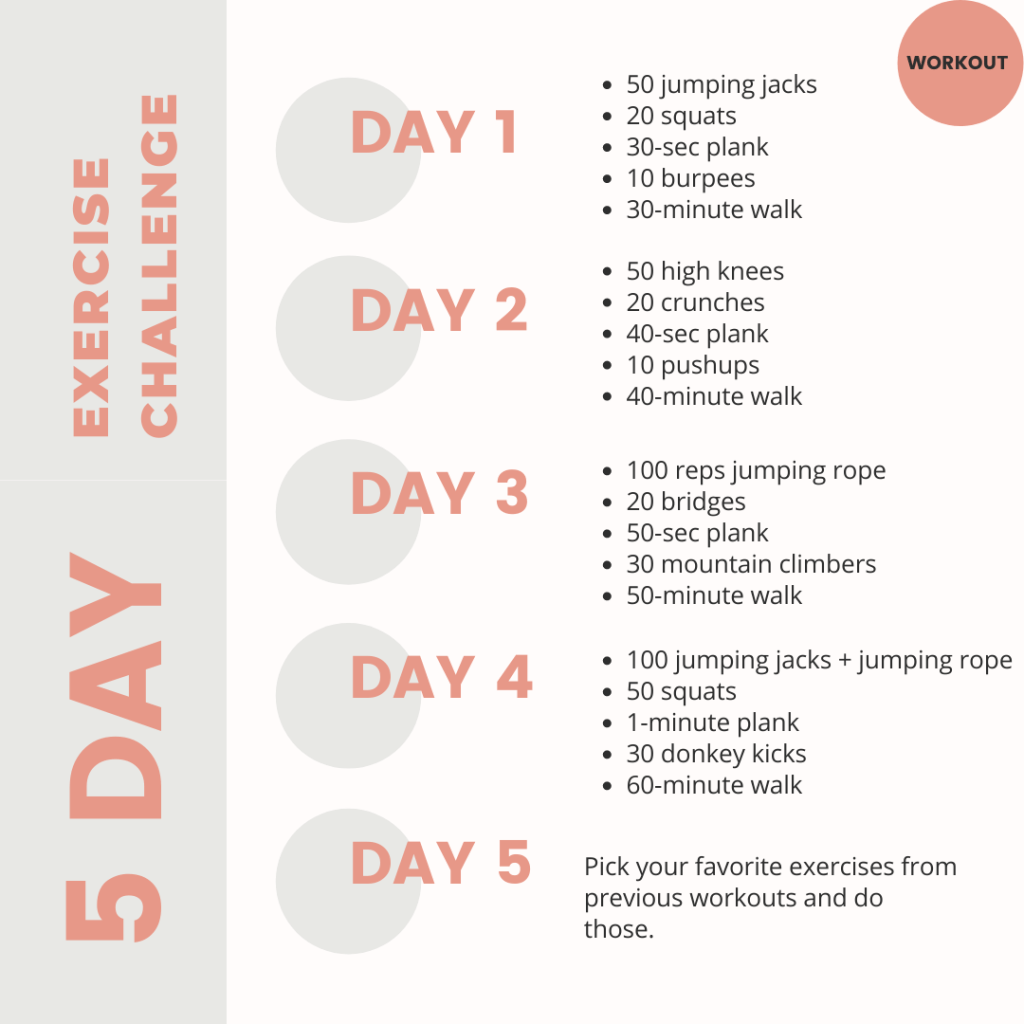 5 DAY EXERCISE CHALLENGE

WORKOUT

DAY 1
- 50 jumping jacks
- 20 squats
- 30-sec plank
- 10 burpees
- 30-minute walk

DAY 2
- 50 high knees
- 20 crunches
- 40-sec plank
- 10 pushups
- 40-minute walk

DAY 3
- 100 reps jumping rope
- 20 bridges
- 50-sec plank
- 30 mountain climbers
- 50-minute walk

DAY 4
- 100 jumping jacks + jumping rope
- 50 squats
- 1-minute plank
- 30 donkey kicks
- 60-minute walk

DAY 5
Pick your favorite exercises from previous workouts and do those.